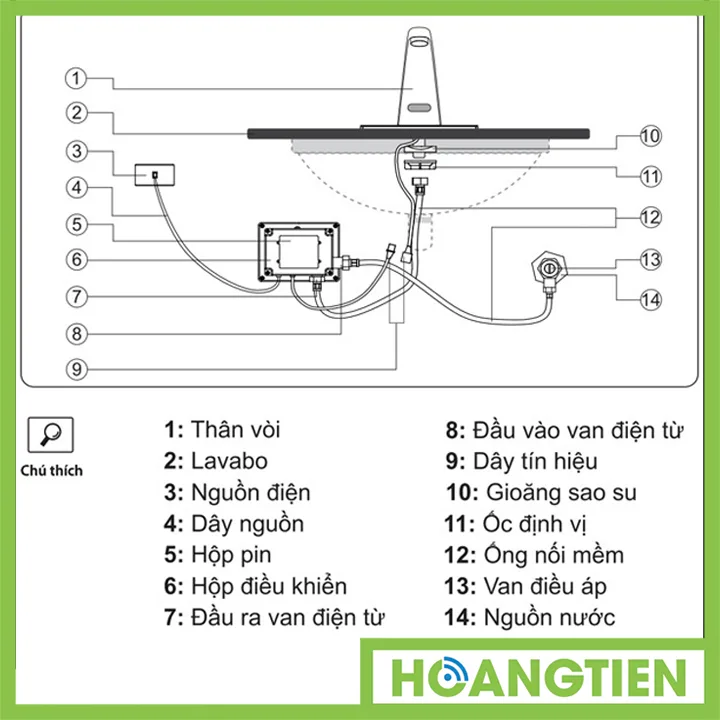 1
2
3
4
5
6
7
8
9
10
11
12
13
14

Chú thích

1: Thân vòi
2: Lavabo
3: Nguồn điện
4: Dây nguồn
5: Hộp pin
6: Hộp điều khiển
7: Đầu ra van điện từ

8: Đầu vào van điện từ
9: Dây tín hiệu
10: Gioăng sao su
11: Ốc định vị
12: Ống nối mềm
13: Van điều áp
14: Nguồn nước

HOANGTIEN