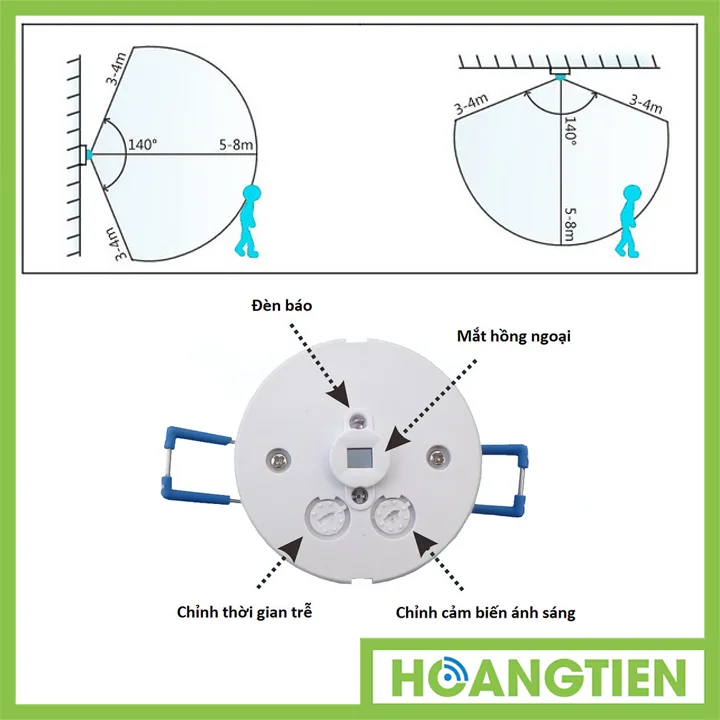 3-4m
140°
5-8m
3-4m

3-4m
3-4m
140°
5-8m

Đèn báo

Mắt hồng ngoại

Chỉnh thời gian trễ

Chỉnh cảm biến ánh sáng

HOANGTIEN